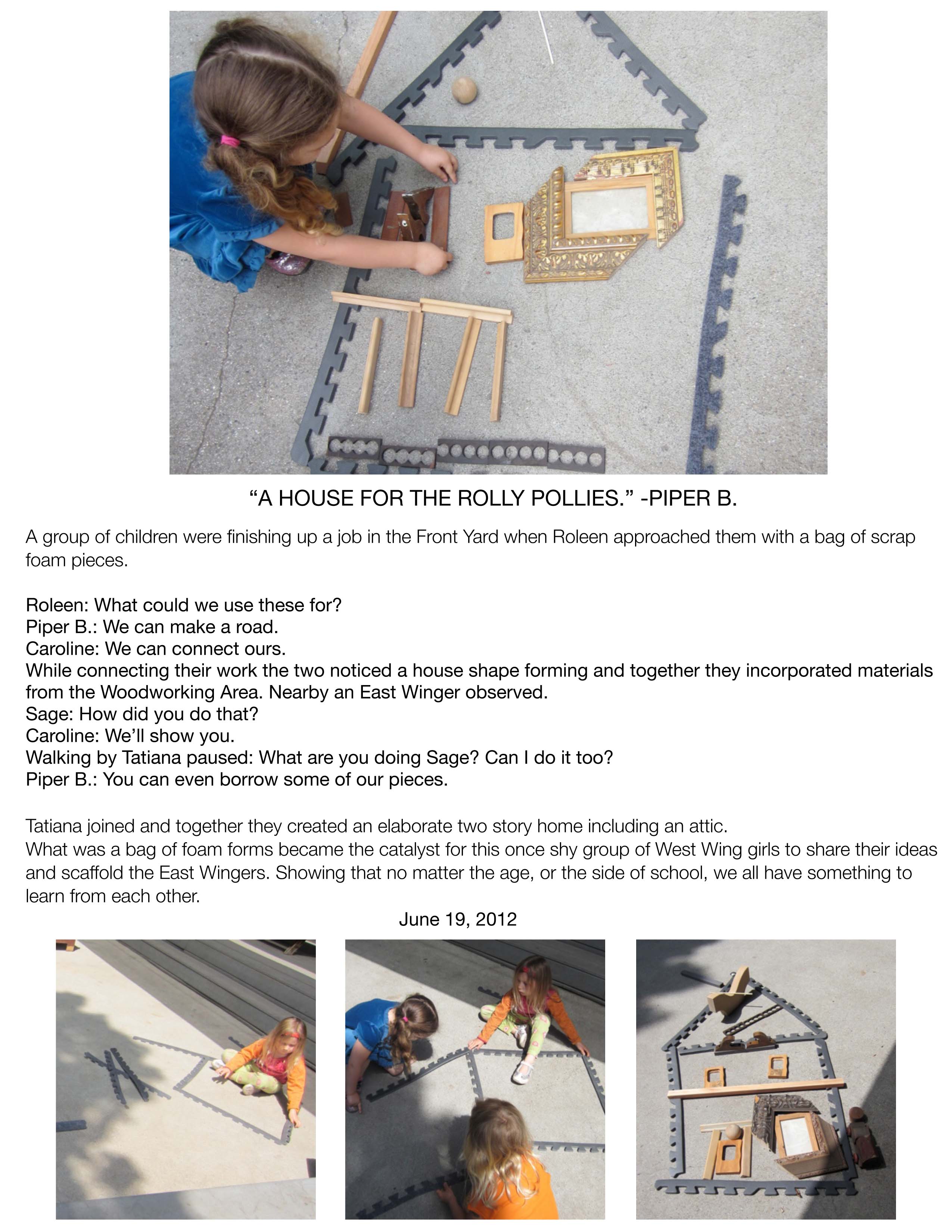 “A HOUSE FOR THE ROLLY POLLIES.” -PIPER B.

A group of children were finishing up a job in the Front Yard when Roleen approached them with a bag of scrap foam pieces.

Roleen: What could we use these for?
Piper B.: We can make a road.
Caroline: We can connect ours.
While connecting their work the two noticed a house shape forming and together they incorporated materials from the Woodworking Area. Nearby an East Winger observed.
Sage: How did you do that?
Caroline: We’ll show you.
Walking by Tatiana paused: What are you doing Sage? Can I do it too?
Piper B.: You can even borrow some of our pieces.

Tatiana joined and together they created an elaborate two story home including an attic.
What was a bag of foam forms became the catalyst for this once shy group of West Wing girls to share their ideas and scaffold the East Wingers. Showing that no matter the age, or the side of school, we all have something to learn from each other.

June 19, 2012