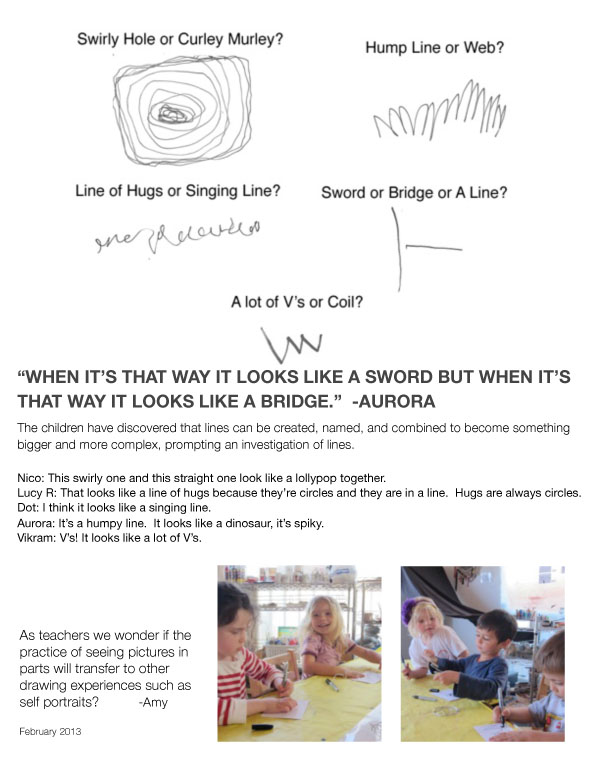 Swirly Hole or Curley Murley?

Hump Line or Web?

Line of Hugs or Singing Line?

Sword or Bridge or A Line?

A lot of V's or Coil?

"WHEN IT'S THAT WAY IT LOOKS LIKE A SWORD BUT WHEN IT'S THAT WAY IT LOOKS LIKE A BRIDGE." -AURORA

The children have discovered that lines can be created, named, and combined to become something bigger and more complex, prompting an investigation of lines.

Nico: This swirly one and this straight one look like a lollypop together.
Lucy R: That looks like a line of hugs because they're circles and they are in a line. Hugs are always circles.
Dot: I think it looks like a singing line.
Aurora: It's a humpy line. It looks like a dinosaur, it's spiky.
Vikram: V's! It looks like a lot of V's.

As teachers we wonder if the practice of seeing pictures in parts will transfer to other drawing experiences such as self portraits? -Amy

February 2013